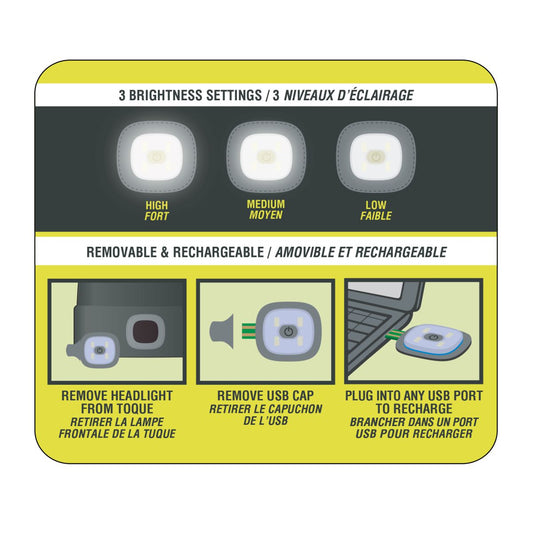 3 BRIGHTNESS SETTINGS / 3 NIVEAUX D'ÉCLAIRAGE

HIGH
FORT

MEDIUM
MOYEN

LOW
FAIBLE

REMOVABLE & RECHARGEABLE / AMOVIBLE ET RECHARGEABLE

REMOVE HEADLIGHT FROM TOQUE
RETIRER LA LAMPE FRONTALE DE LA TUQUE

REMOVE USB CAP
RETIRER LE CAPUCHON DE L'USB

PLUG INTO ANY USB PORT TO RECHARGE
BRANCHER DANS UN PORT USB POUR RECHARGER